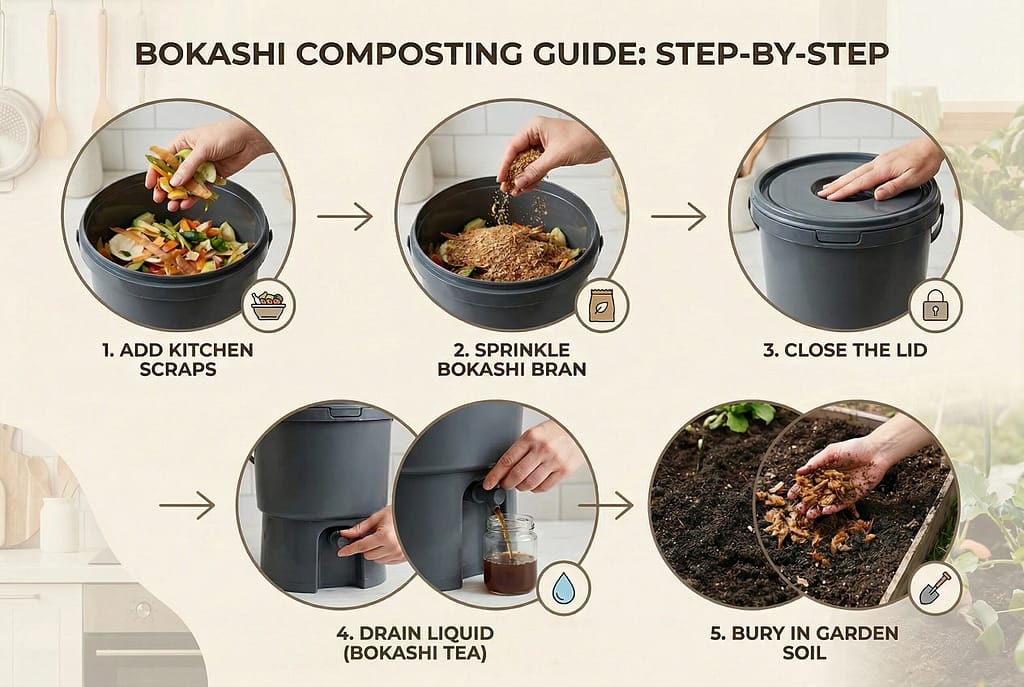 BOKASHI COMPOSTING GUIDE: STEP-BY-STEP

1. ADD KITCHEN SCRAPS

2. SPRINKLE BOKASHI BRAN

3. CLOSE THE LID

4. DRAIN LIQUID (BOKASHI TEA)

5. BURY IN GARDEN SOIL